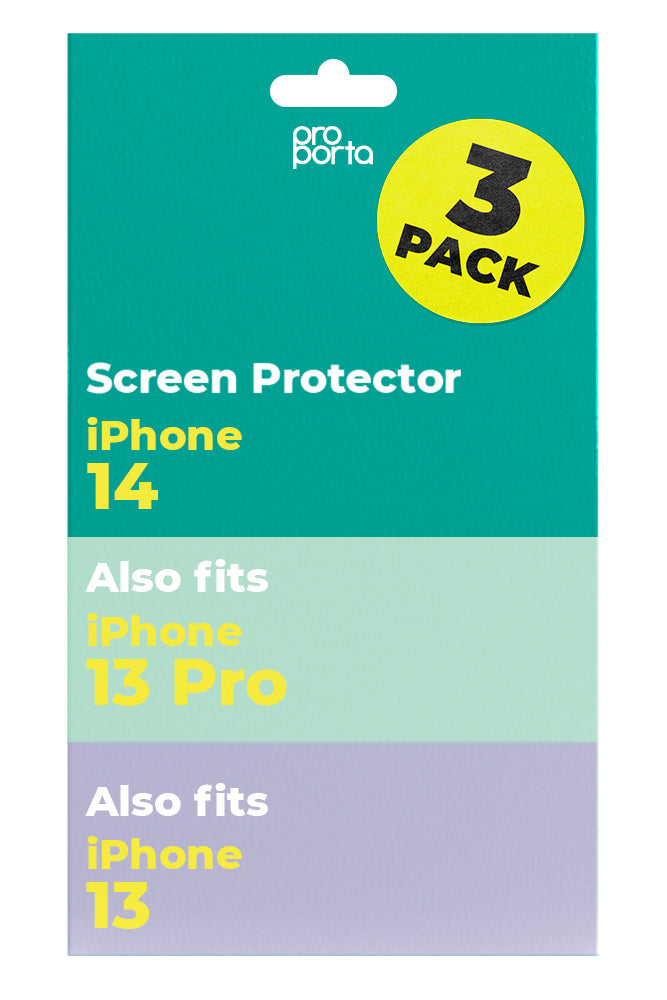 pro
porta

3
PACK

Screen Protector
iPhone
14

Also fits
iPhone
13 Pro

Also fits
iPhone
13