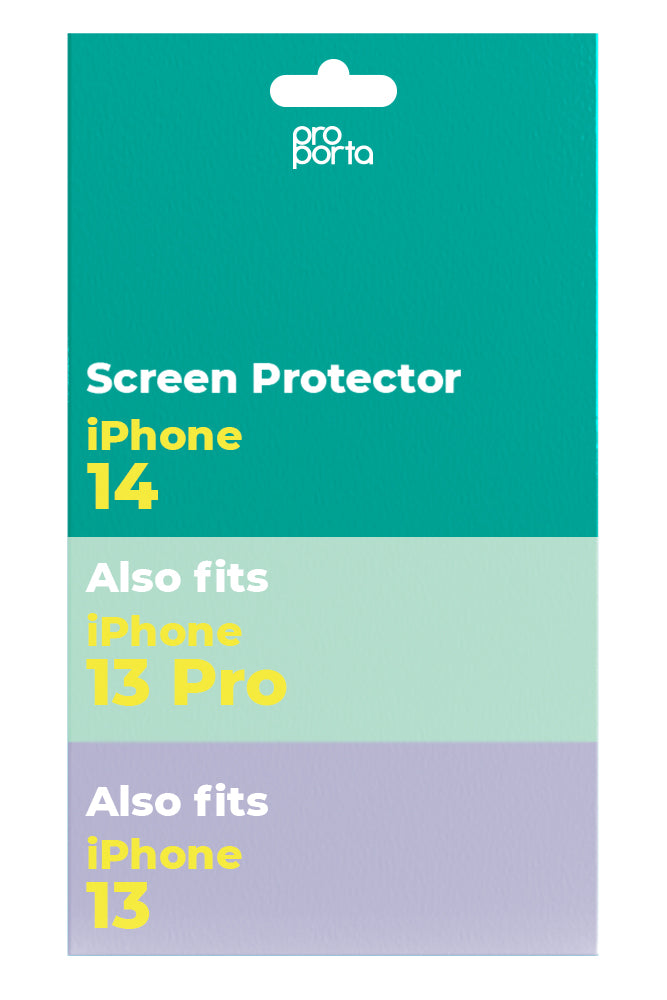 pro
porta

Screen Protector
iPhone
14

Also fits
iPhone
13 Pro

Also fits
iPhone
13